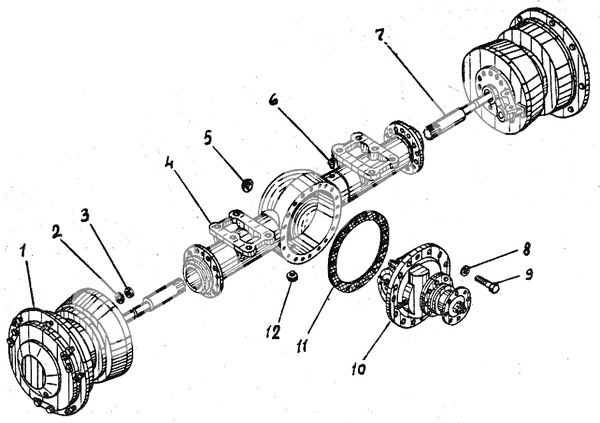 7
6
5
4
3
2
1
8
9
12
11
10